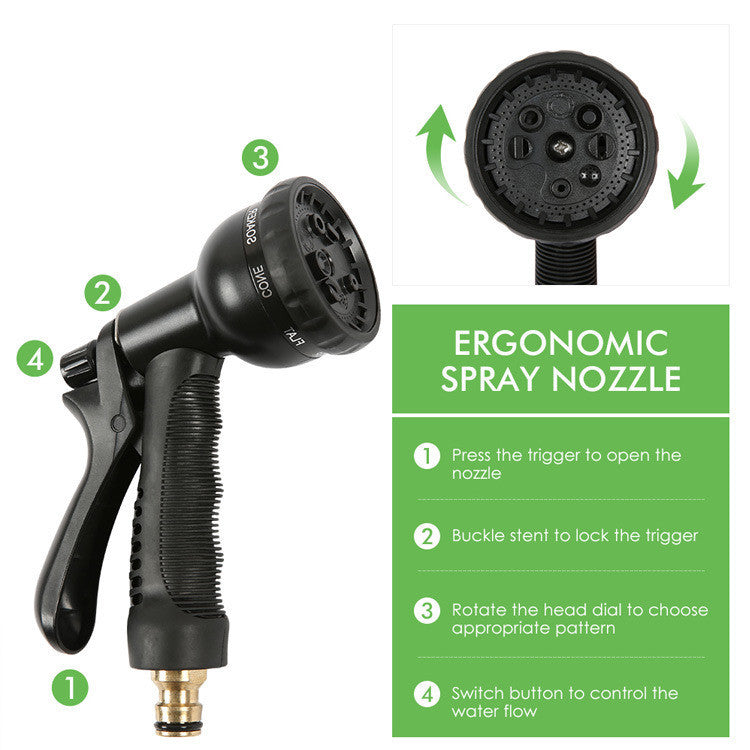 3

2

4

1

SOAKER

CONE

FLAT

ERGONOMIC SPRAY NOZZLE

1 Press the trigger to open the nozzle

2 Buckle stent to lock the trigger

3 Rotate the head dial to choose appropriate pattern

4 Switch button to control the water flow